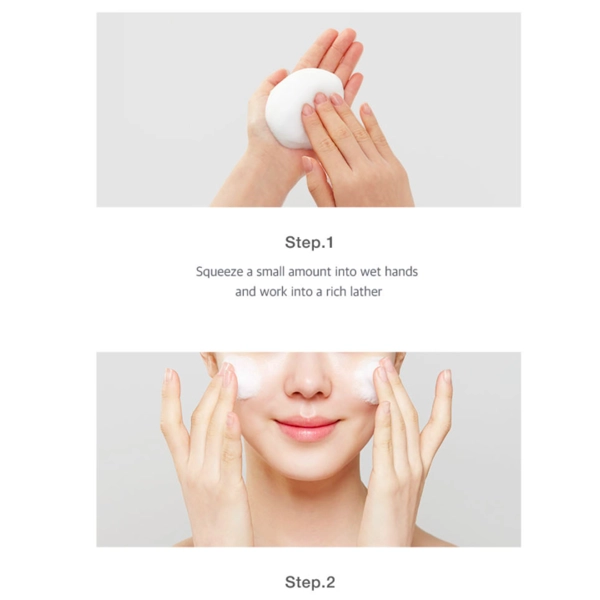 Step.1

Squeeze a small amount into wet hands and work into a rich lather

Step.2