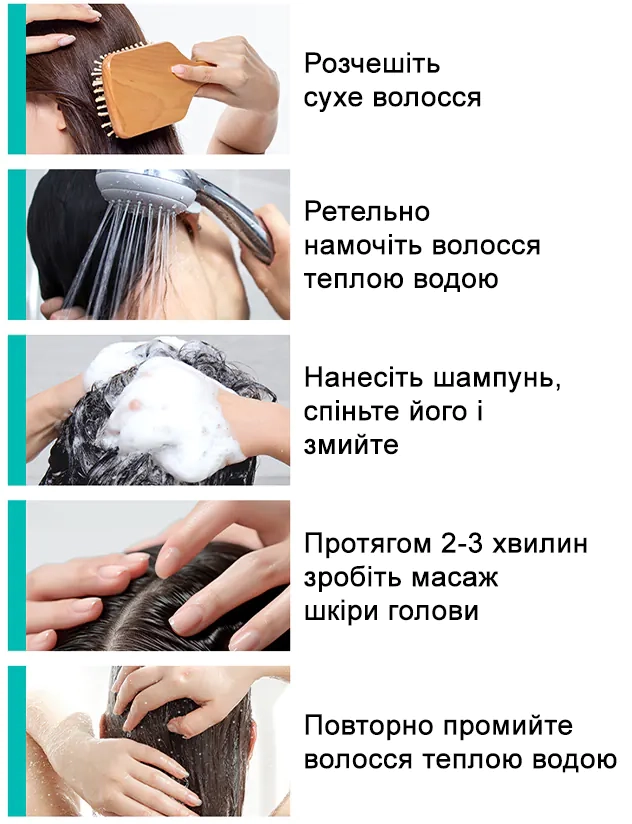 Розчешіть сухе волосся

Ретельно намочіть волосся теплою водою

Нанесіть шампунь, спіньте його і змийте

Протягом 2-3 хвилин зробіть масаж шкіри голови

Повторно промийте волосся теплою водою