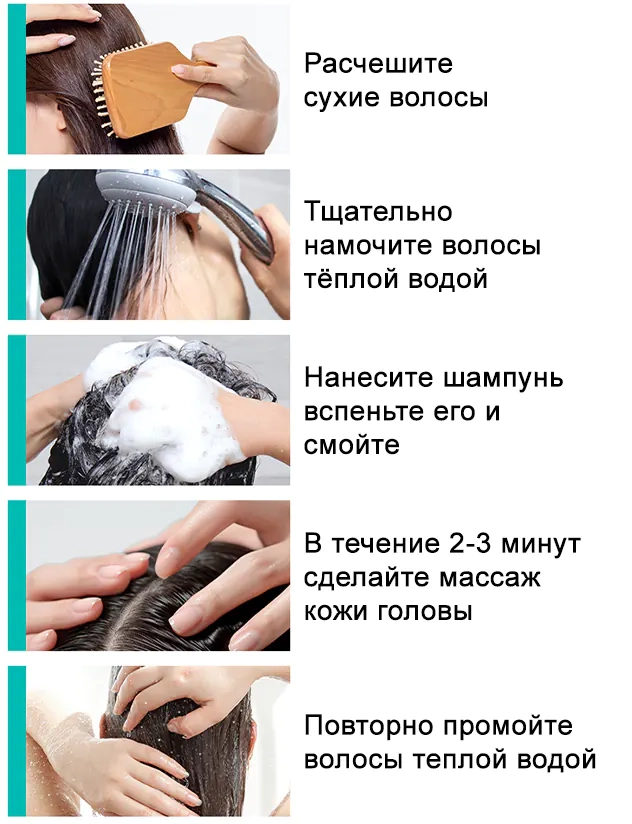 Расчешите сухие волосы

Тщательно намочите волосы тёплой водой

Нанесите шампунь вспеньте его и смойте

В течение 2-3 минут сделайте массаж кожи головы

Повторно промойте волосы теплой водой